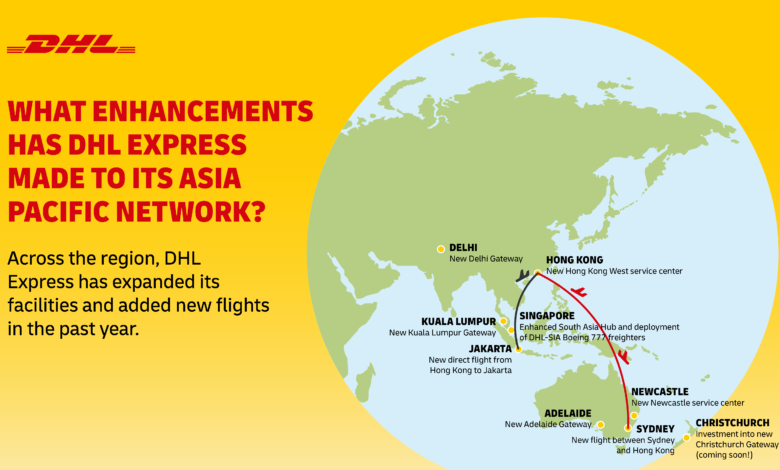 DHL

WHAT ENHANCEMENTS HAS DHL EXPRESS MADE TO ITS ASIA PACIFIC NETWORK?

Across the region, DHL Express has expanded its facilities and added new flights in the past year.

DELHI
New Delhi Gateway

HONG KONG
New Hong Kong West service center

KUALA LUMPUR
New Kuala Lumpur Gateway

SINGAPORE
Enhanced South Asia Hub and deployment of DHL-SIA Boeing 777 freighters

JAKARTA
New direct flight from Hong Kong to Jakarta

NEWCASTLE
New Newcastle service center

ADELAIDE
New Adelaide Gateway

SYDNEY
New flight between Sydney and Hong Kong

CHRISTCHURCH
Investment into new Christchurch Gateway (coming soon!)